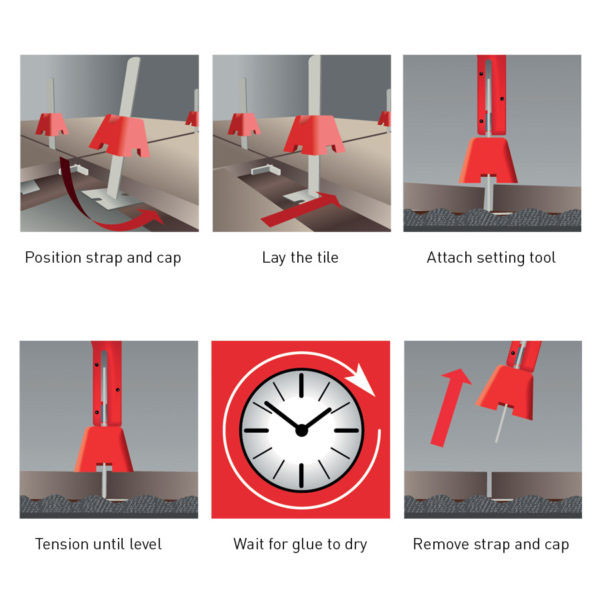 Position strap and cap

Lay the tile

Attach setting tool

Tension until level

Wait for glue to dry

Remove strap and cap